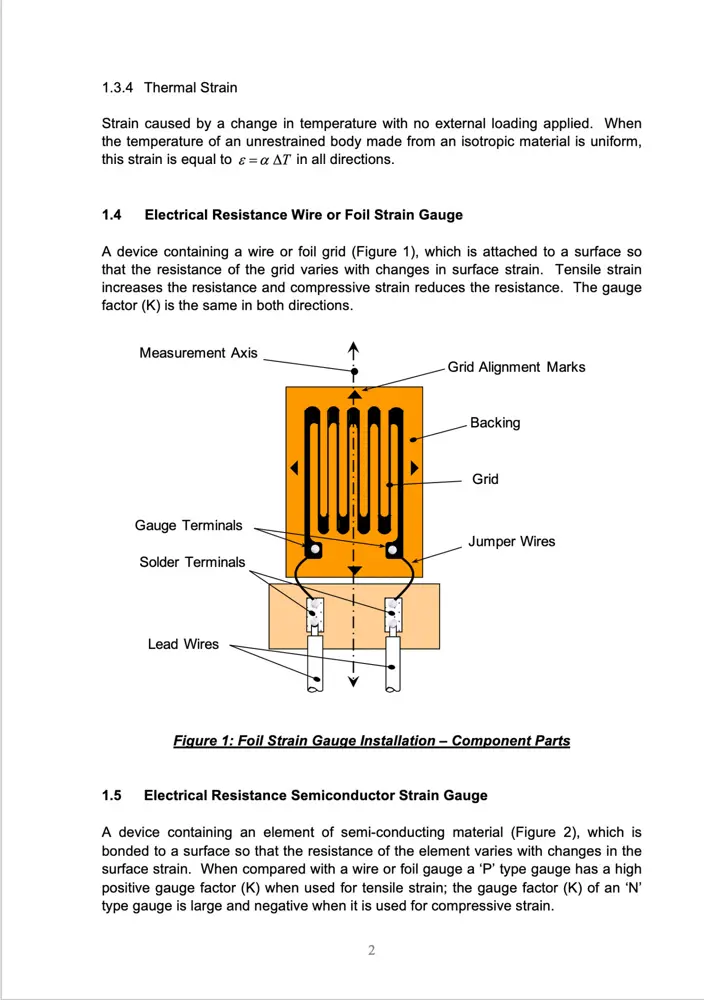 1.3.4 Thermal Strain

Strain caused by a change in temperature with no external loading applied. When the temperature of an unrestrained body made from an isotropic material is uniform, this strain is equal to $\varepsilon = \alpha \, \Delta T$ in all directions.

1.4 Electrical Resistance Wire or Foil Strain Gauge

A device containing a wire or foil grid (Figure 1), which is attached to a surface so that the resistance of the grid varies with changes in surface strain. Tensile strain increases the resistance and compressive strain reduces the resistance. The gauge factor (K) is the same in both directions.

Measurement Axis

Grid Alignment Marks

Backing

Grid

Gauge Terminals

Jumper Wires

Solder Terminals

Lead Wires

Figure 1: Foil Strain Gauge Installation – Component Parts

1.5 Electrical Resistance Semiconductor Strain Gauge

A device containing an element of semi-conducting material (Figure 2), which is bonded to a surface so that the resistance of the element varies with changes in the surface strain. When compared with a wire or foil gauge a 'P' type gauge has a high positive gauge factor (K) when used for tensile strain; the gauge factor (K) of an 'N' type gauge is large and negative when it is used for compressive strain.

2